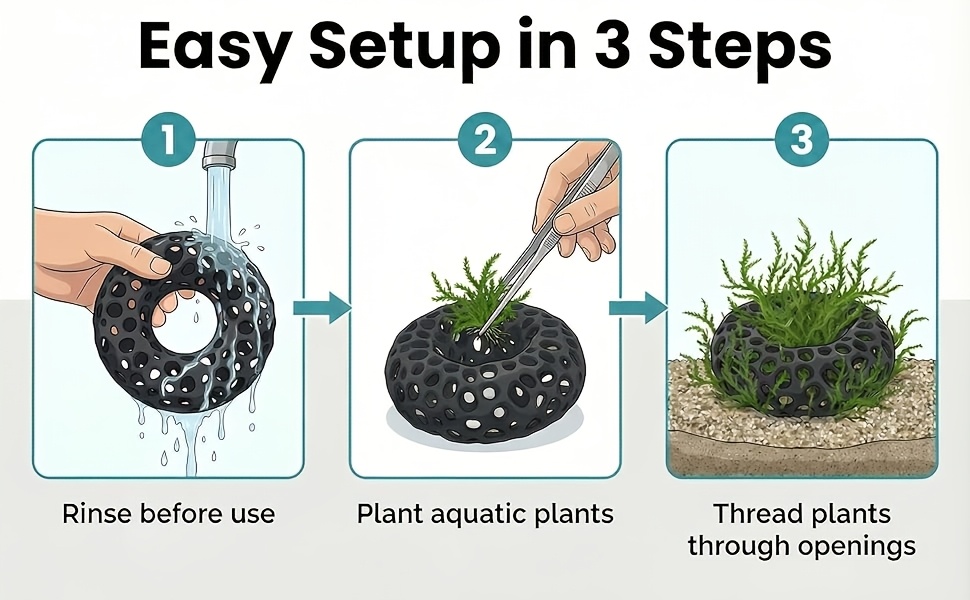 Easy Setup in 3 Steps

1

Rinse before use

2

Plant aquatic plants

3

Thread plants through openings